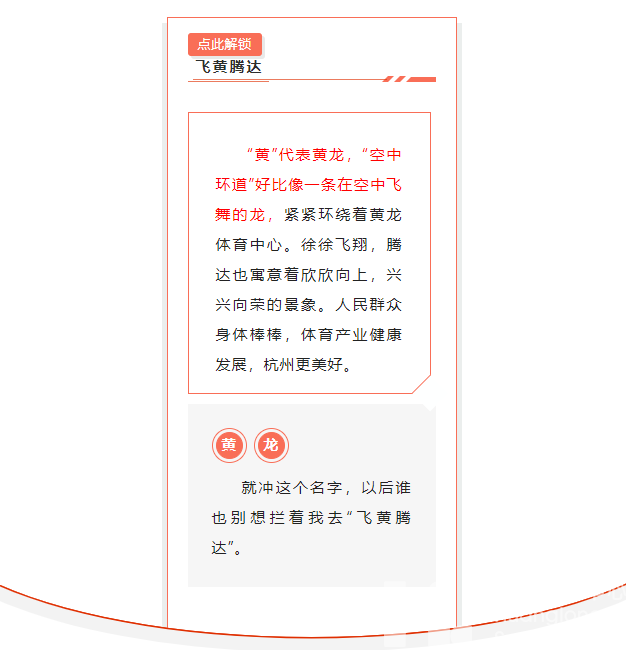 点此解锁

飞黄腾达

“黄”代表黄龙，“空中环道”好比像一条在空中飞舞的龙，紧紧环绕着黄龙体育中心。徐徐飞翔，腾达也寓意着欣欣向上，兴兴向荣的景象。人民群众身体棒棒，体育产业健康发展，杭州更美好。

黄 龙

就冲这个名字，以后谁也别想拦着我去“飞黄腾达”。